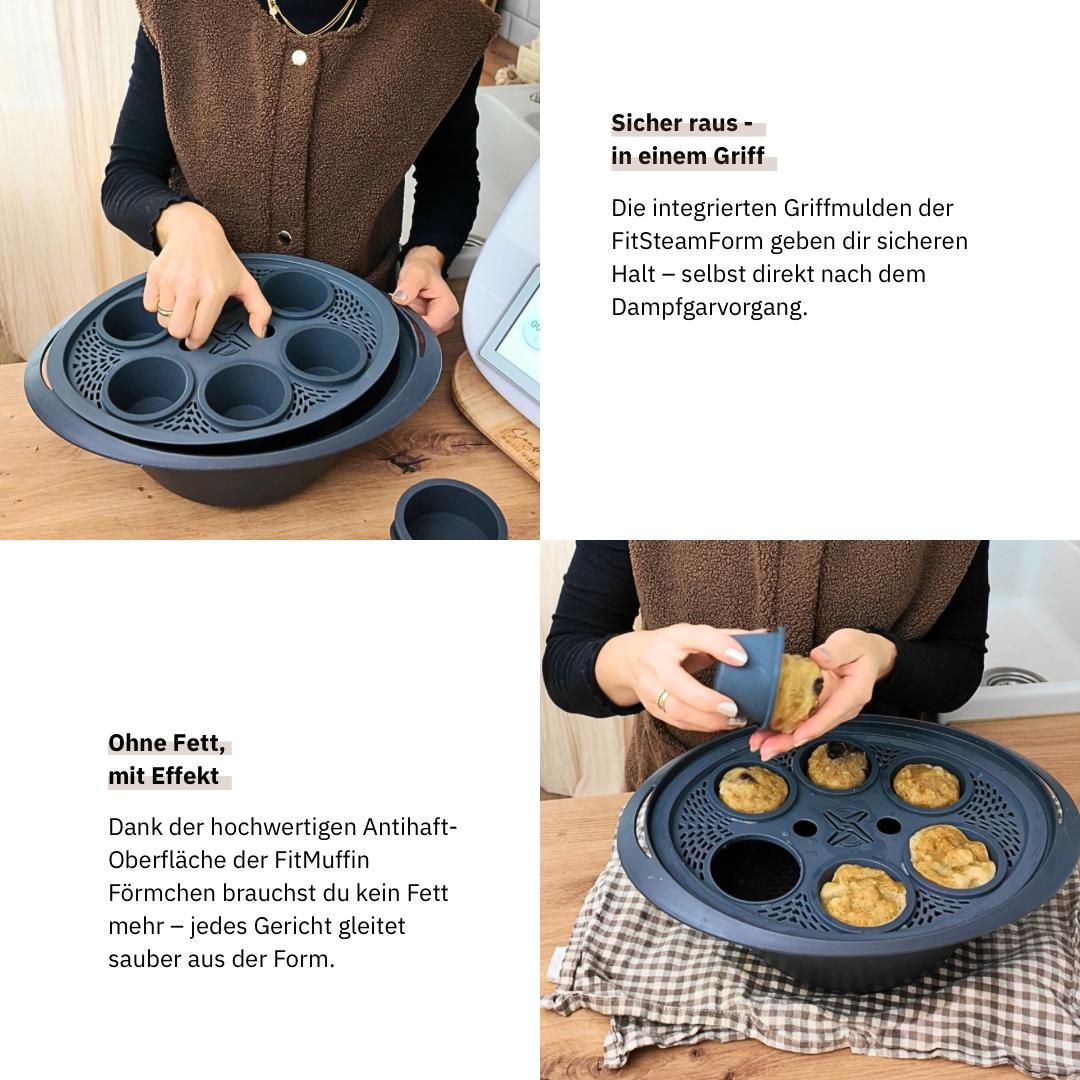 Sicher raus -
in einem Griff

Die integrierten Griffmulden der FitSteamForm geben dir sicheren Halt – selbst direkt nach dem Dampfgarvorgang.

Ohne Fett,
mit Effekt

Dank der hochwertigen Antihaft-Oberfläche der FitMuffin Förmchen brauchst du kein Fett mehr – jedes Gericht gleitet sauber aus der Form.