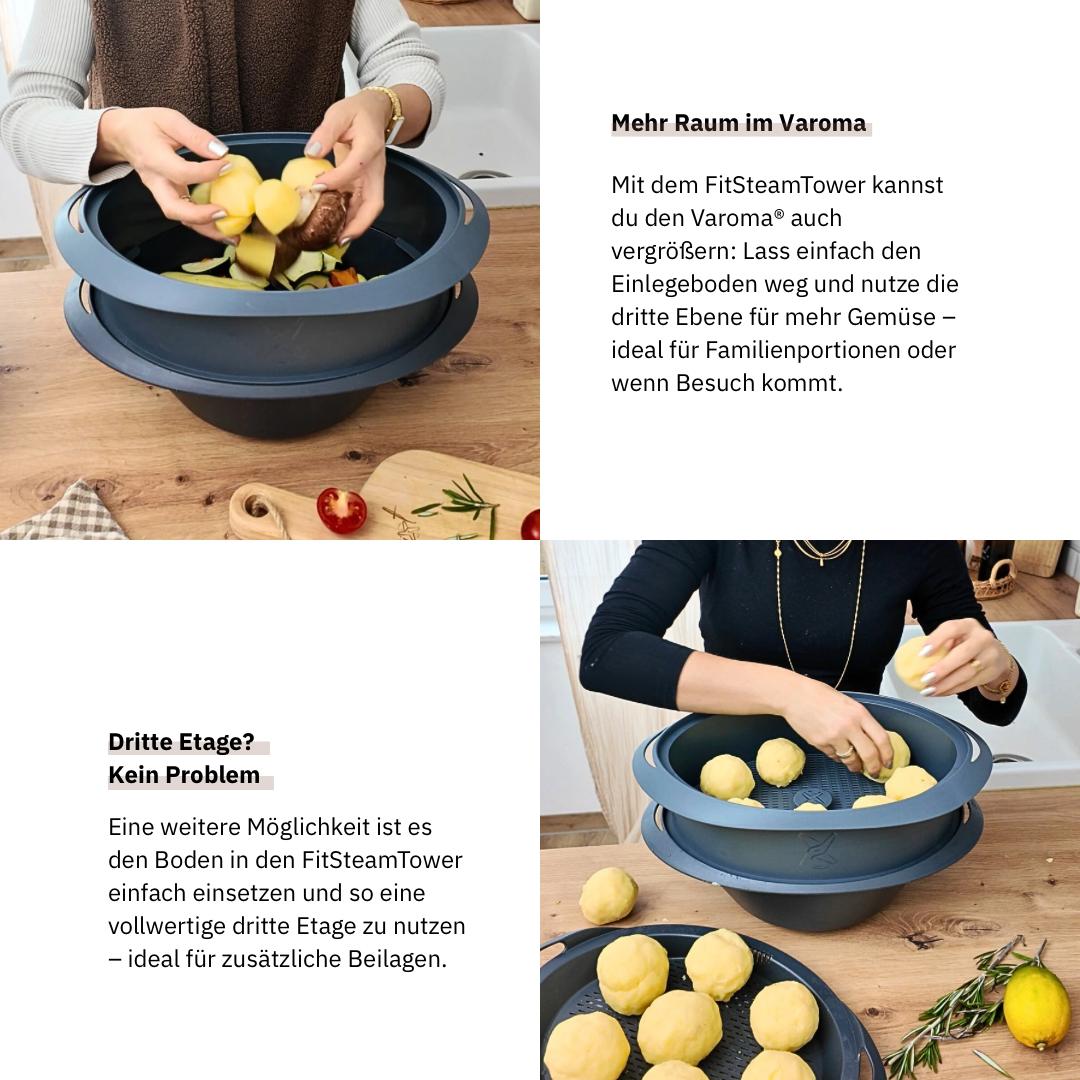 Mehr Raum im Varoma

Mit dem FitSteamTower kannst du den Varoma® auch vergrößern: Lass einfach den Einlegeboden weg und nutze die dritte Ebene für mehr Gemüse – ideal für Familienportionen oder wenn Besuch kommt.

Dritte Etage?
Kein Problem

Eine weitere Möglichkeit ist es den Boden in den FitSteamTower einfach einsetzen und so eine vollwertige dritte Etage zu nutzen – ideal für zusätzliche Beilagen.