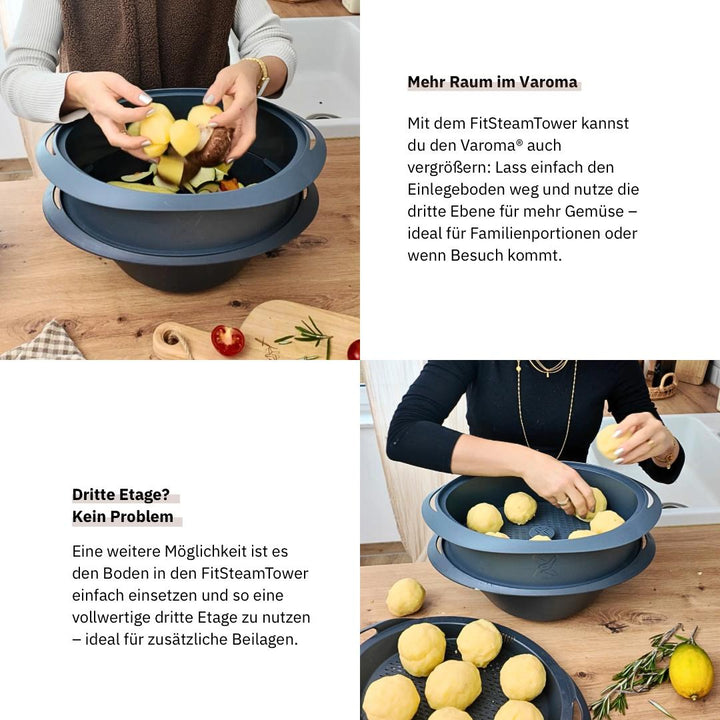 Mehr Raum im Varoma

Mit dem FitSteamTower kannst du den Varoma® auch vergrößern: Lass einfach den Einlegeboden weg und nutze die dritte Ebene für mehr Gemüse – ideal für Familienportionen oder wenn Besuch kommt.

Dritte Etage?
Kein Problem

Eine weitere Möglichkeit ist es den Boden in den FitSteamTower einfach einsetzen und so eine vollwertige dritte Etage zu nutzen – ideal für zusätzliche Beilagen.